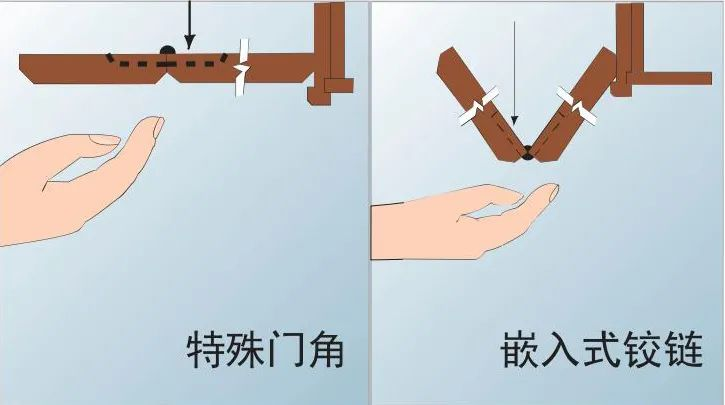 特殊门角

嵌入式铰链